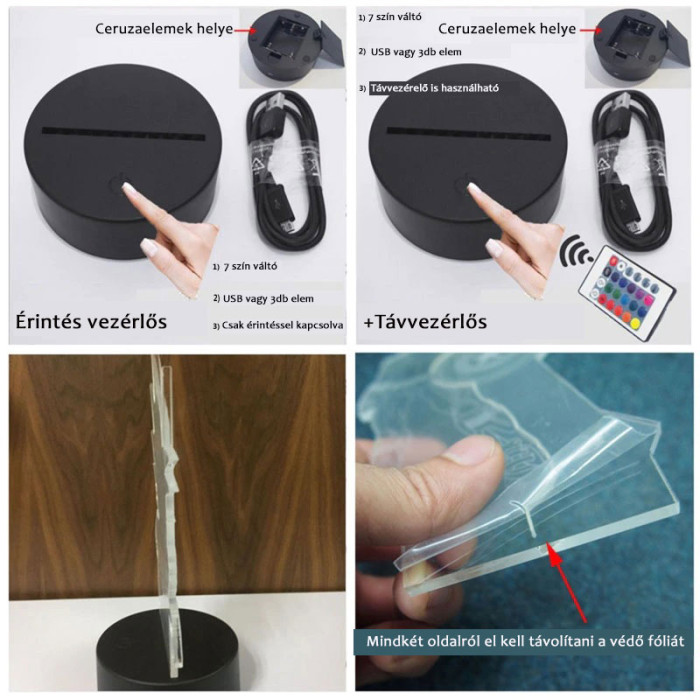 Ceruzaelemek helye

1) 7 szín váltó

2) USB vagy 3db elem

3) Csak érintéssel kapcsolva

Érintés vezérlős

1) 7 szín váltó

2) USB vagy 3db elem

3) Távvezérelő is használható

Ceruzaelemek helye

+Távvezérlős

Mindkét oldalról el kell távolítani a védő fóliát